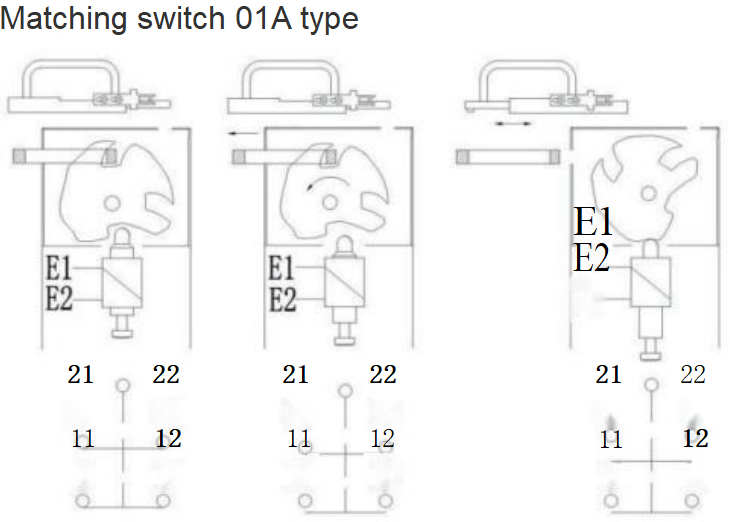 Matching switch 01A type

E1
E2

21 22
11 12

E1
E2

21 22
11 12

E1
E2

21 22
11 12