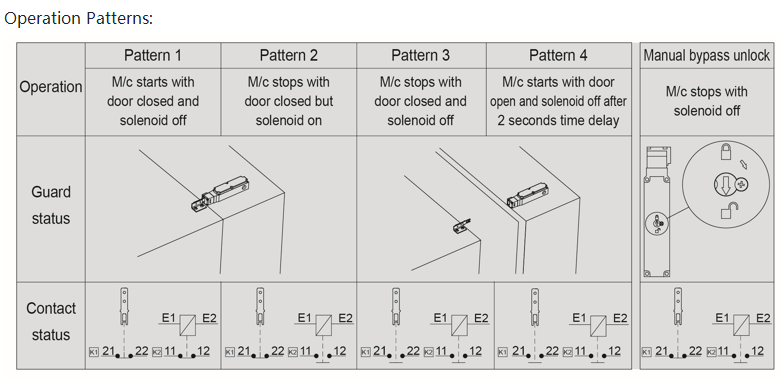 Operation Patterns:

| | Pattern 1 | Pattern 2 | Pattern 3 | Pattern 4 | Manual bypass unlock |
|---|---|---|---|---|---|
| Operation | M/c starts with door closed and solenoid off | M/c stops with door closed but solenoid on | M/c stops with door closed and solenoid off | M/c starts with door open and solenoid off after 2 seconds time delay | M/c stops with solenoid off |
| Guard status | | | | | |
| Contact status | E1 E2 K1 21 22 K2 11 12 | E1 E2 K1 21 22 K2 11 12 | E1 E2 K1 21 22 K2 11 12 | E1 E2 K1 21 22 K2 11 12 | E1 E2 K1 21 22 K2 11 12 |