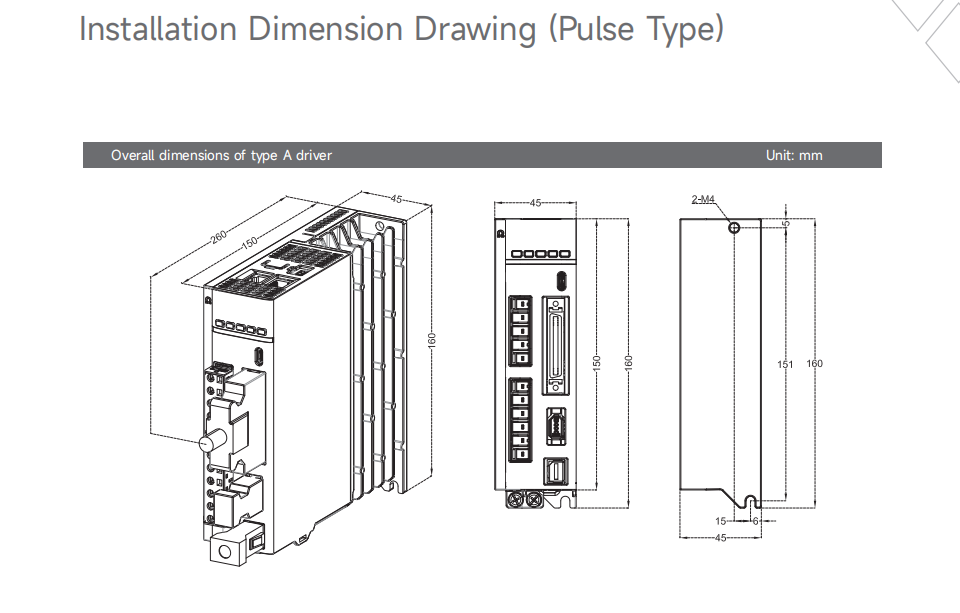 Installation Dimension Drawing (Pulse Type)

Overall dimensions of type A driver

Unit: mm

260
150
45
160

45
150
160

2-M4
5
151
160
15
6
45