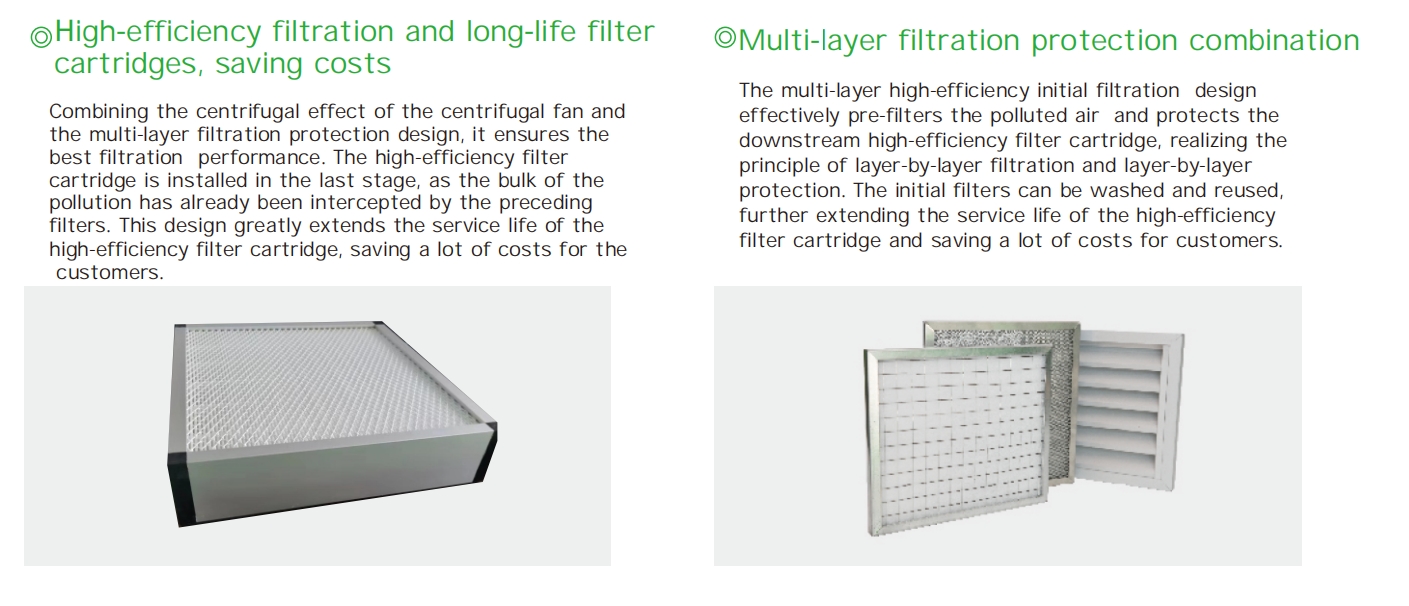 ◎High-efficiency filtration and long-life filter cartridges, saving costs

Combining the centrifugal effect of the centrifugal fan and the multi-layer filtration protection design, it ensures the best filtration performance. The high-efficiency filter cartridge is installed in the last stage, as the bulk of the pollution has already been intercepted by the preceding filters. This design greatly extends the service life of the high-efficiency filter cartridge, saving a lot of costs for the customers.

◎Multi-layer filtration protection combination

The multi-layer high-efficiency initial filtration design effectively pre-filters the polluted air and protects the downstream high-efficiency filter cartridge, realizing the principle of layer-by-layer filtration and layer-by-layer protection. The initial filters can be washed and reused, further extending the service life of the high-efficiency filter cartridge and saving a lot of costs for customers.