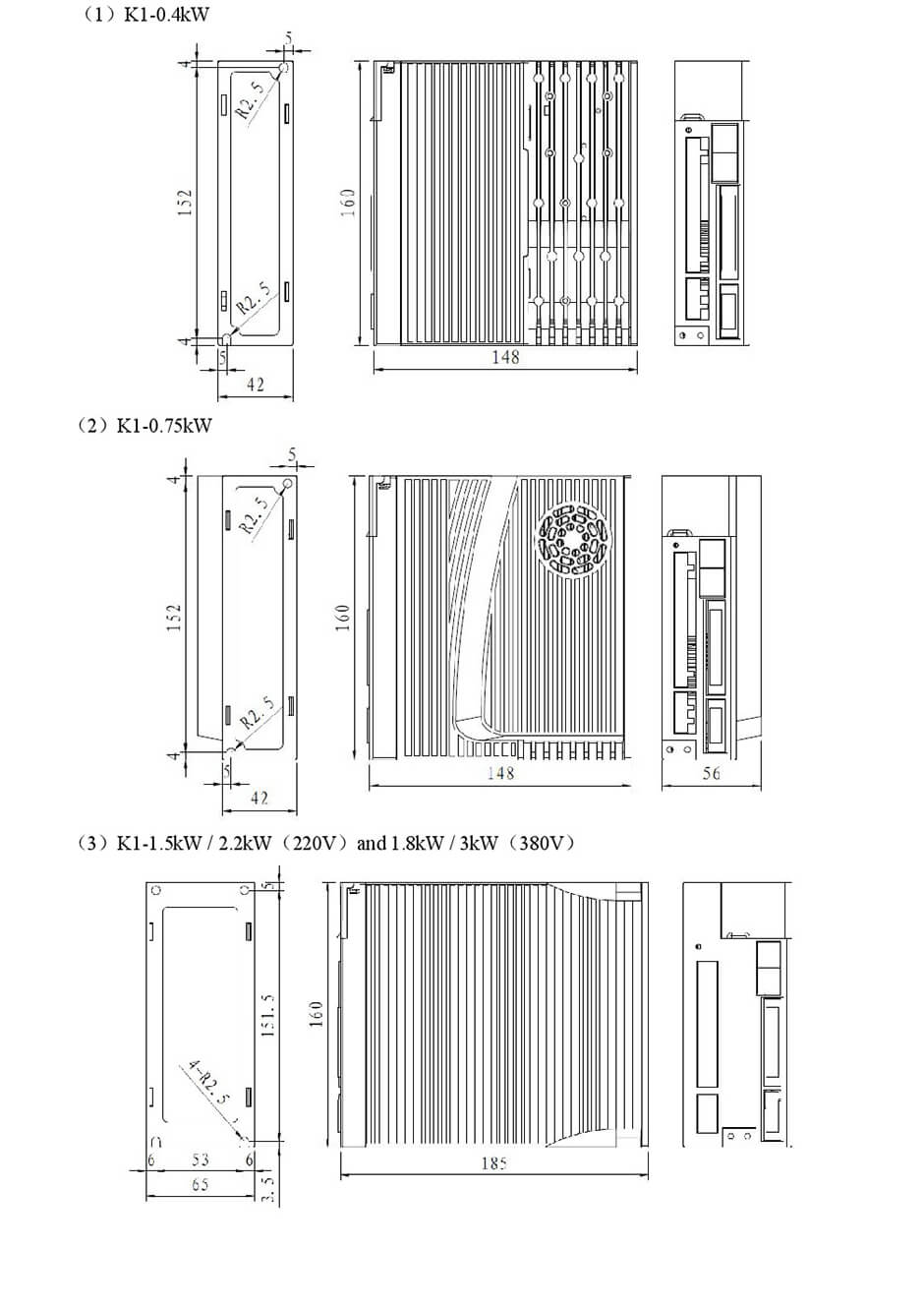 （1）K1-0.4kW

5
4
R2.5
152
R2.5
4
5
42
160
148

（2）K1-0.75kW

5
4
R2.5
152
R2.5
4
5
42
160
148
56

（3）K1-1.5kW / 2.2kW（220V）and 1.8kW / 3kW（380V）

5
151.5
4-R2.5
6
53
6
65
3.5
160
185